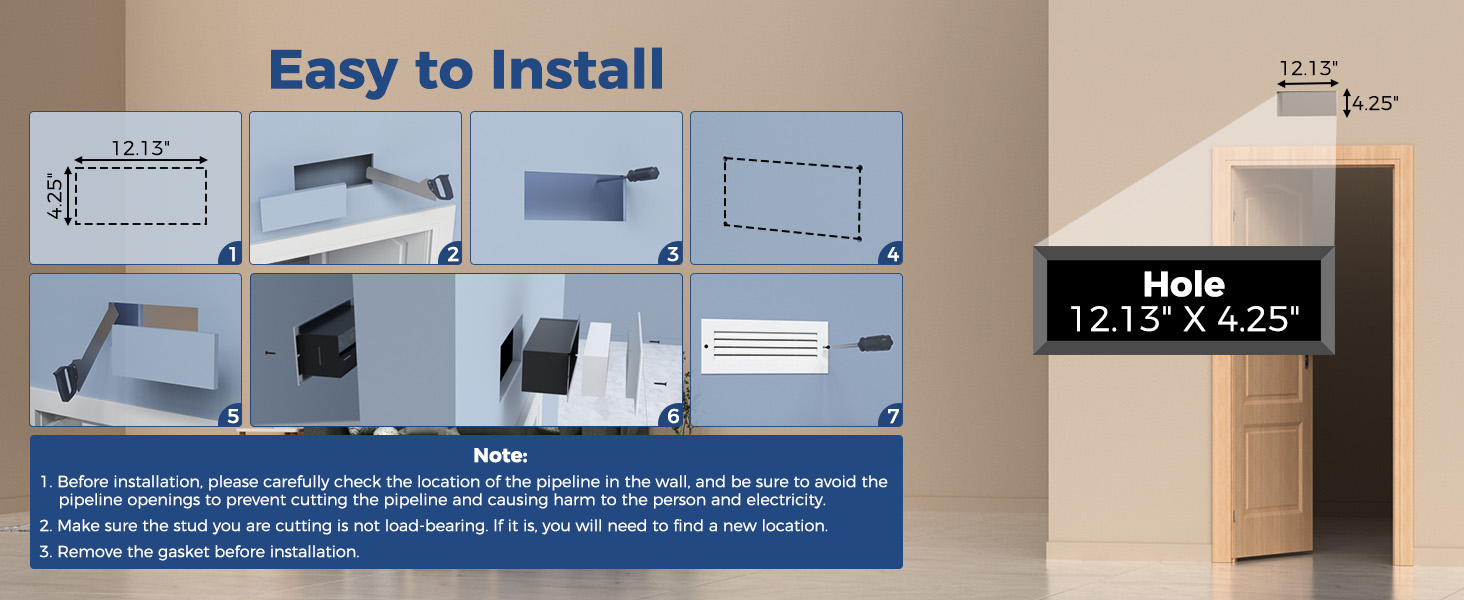 Easy to Install

12.13"
4.25"
1
2
3
4
5
6
7

Note:
1. Before installation, please carefully check the location of the pipeline in the wall, and be sure to avoid the pipeline openings to prevent cutting the pipeline and causing harm to the person and electricity.
2. Make sure the stud you are cutting is not load-bearing. If it is, you will need to find a new location.
3. Remove the gasket before installation.

12.13"
4.25"
Hole
12.13" X 4.25"