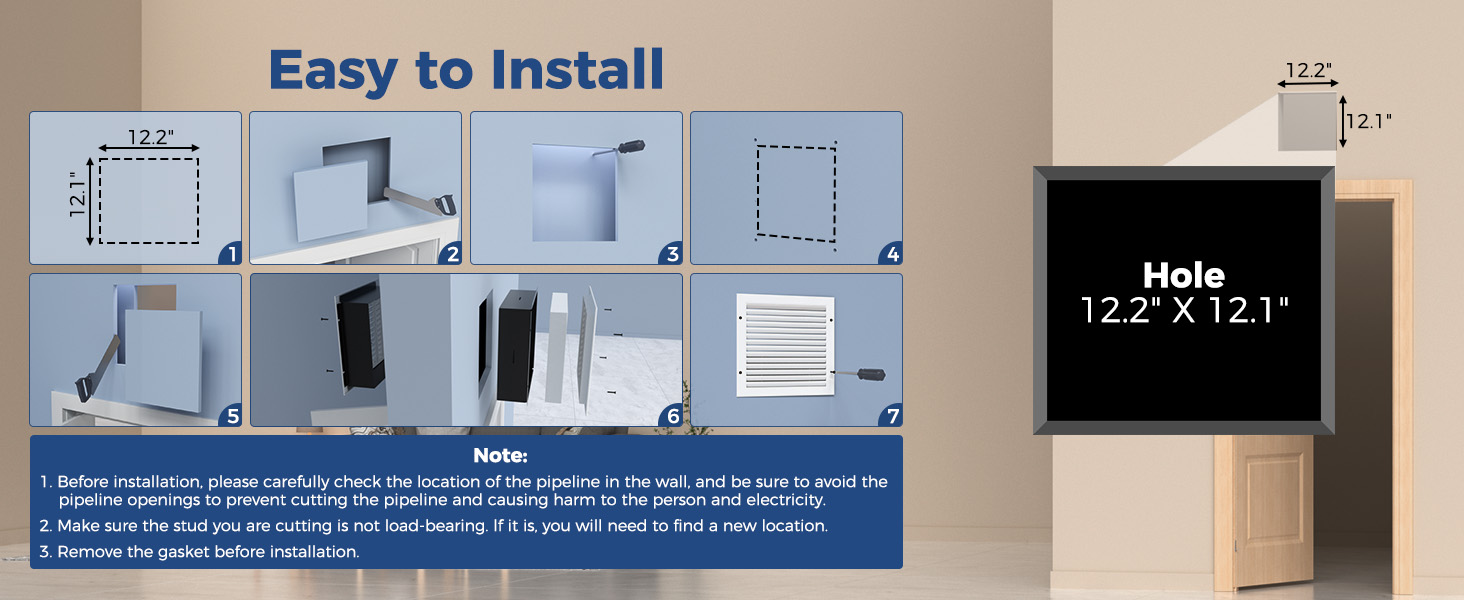 Easy to Install

12.2"

12.1"

1

2

3

4

5

6

7

Note:

1. Before installation, please carefully check the location of the pipeline in the wall, and be sure to avoid the pipeline openings to prevent cutting the pipeline and causing harm to the person and electricity.

2. Make sure the stud you are cutting is not load-bearing. If it is, you will need to find a new location.

3. Remove the gasket before installation.

12.2"

12.1"

Hole
12.2" X 12.1"