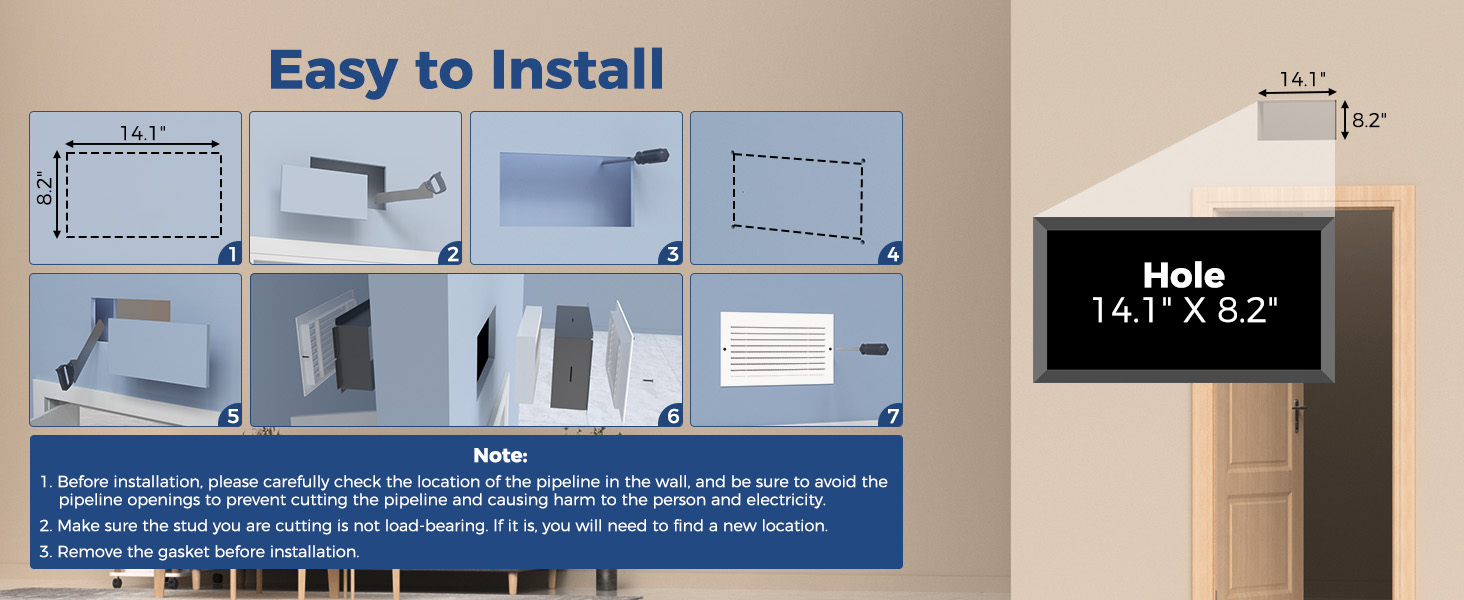 Easy to Install

14.1"

8.2"

1

2

3

4

5

6

7

Note:

1. Before installation, please carefully check the location of the pipeline in the wall, and be sure to avoid the pipeline openings to prevent cutting the pipeline and causing harm to the person and electricity.

2. Make sure the stud you are cutting is not load-bearing. If it is, you will need to find a new location.

3. Remove the gasket before installation.

14.1"

8.2"

Hole
14.1" X 8.2"