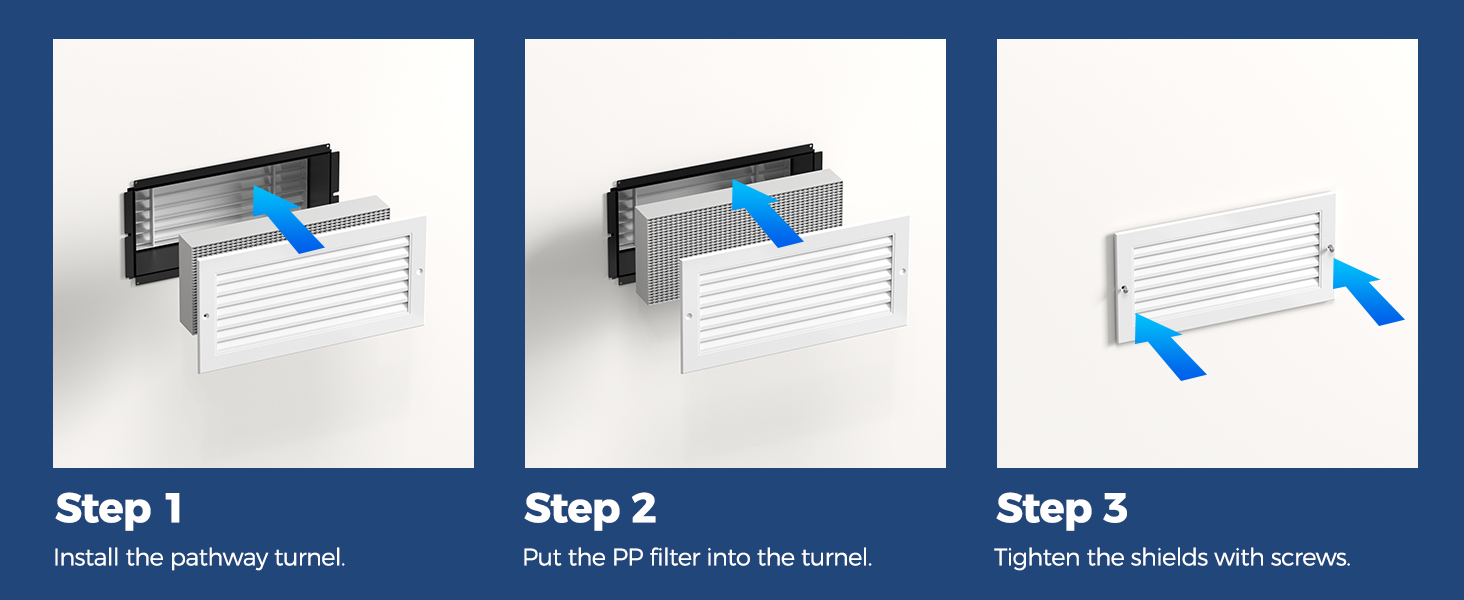 Step 1

Install the pathway turnel.

Step 2

Put the PP filter into the turnel.

Step 3

Tighten the shields with screws.