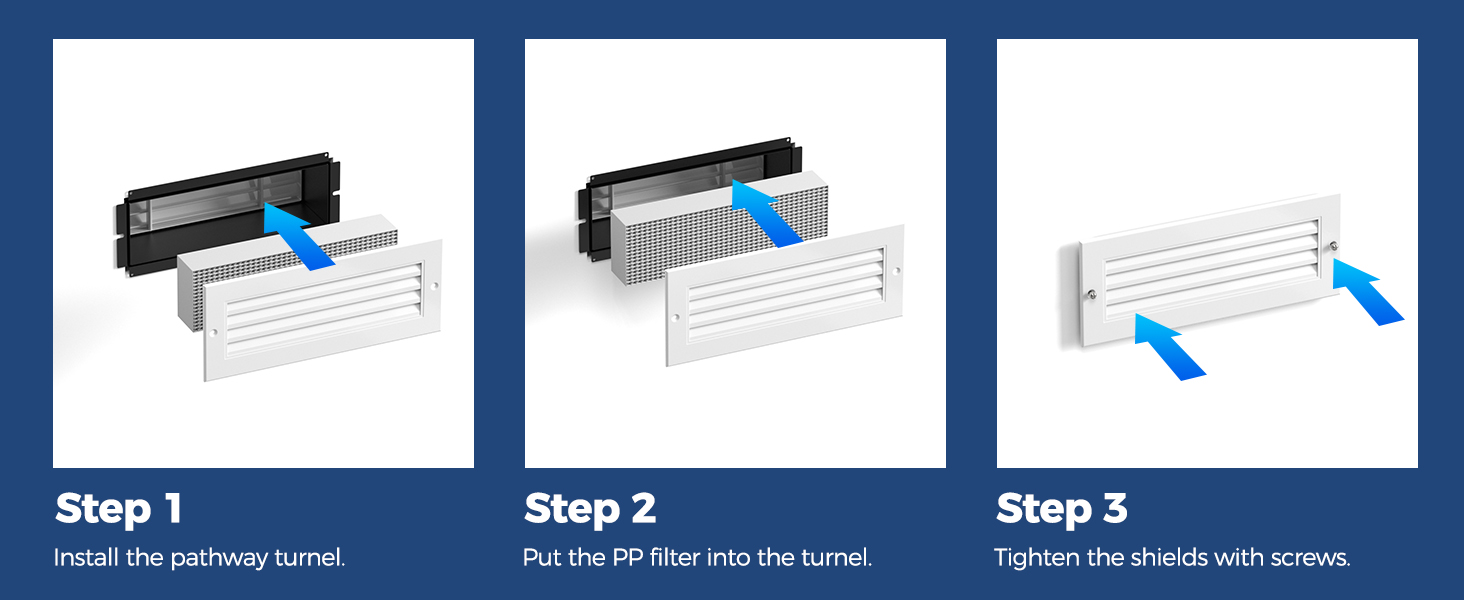 Step 1
Install the pathway turnel.

Step 2
Put the PP filter into the turnel.

Step 3
Tighten the shields with screws.