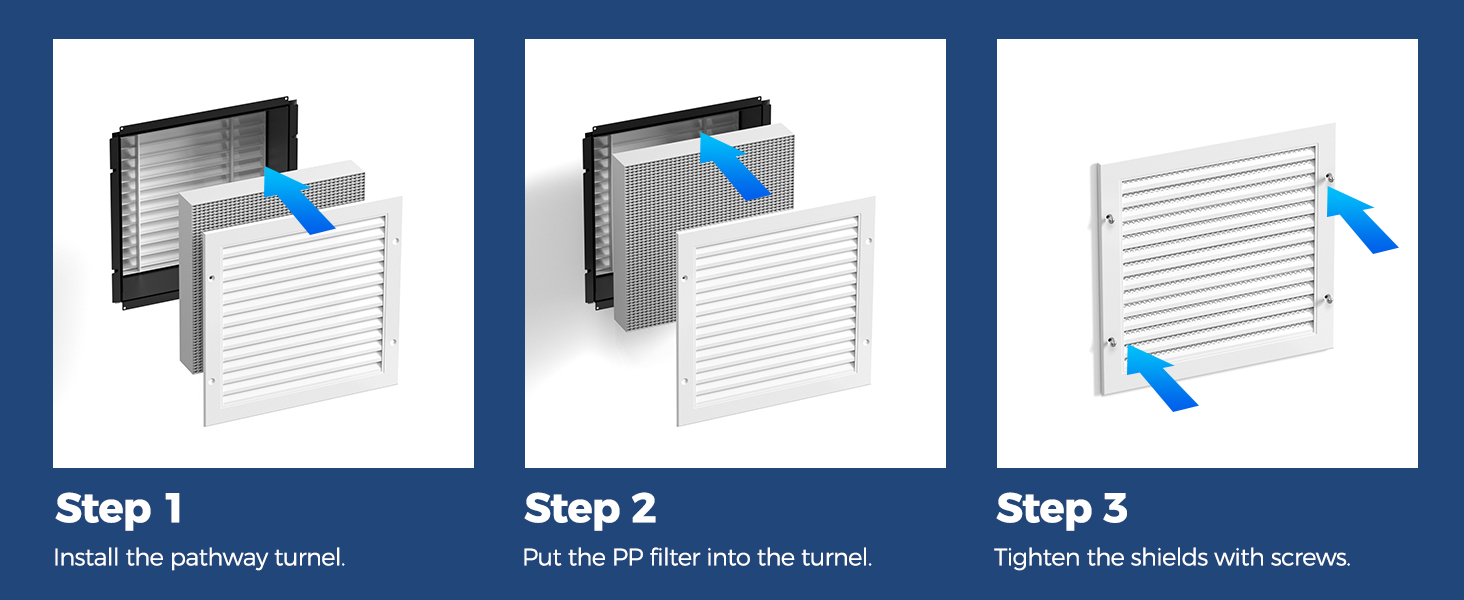 Step 1
Install the pathway turnel.

Step 2
Put the PP filter into the turnel.

Step 3
Tighten the shields with screws.